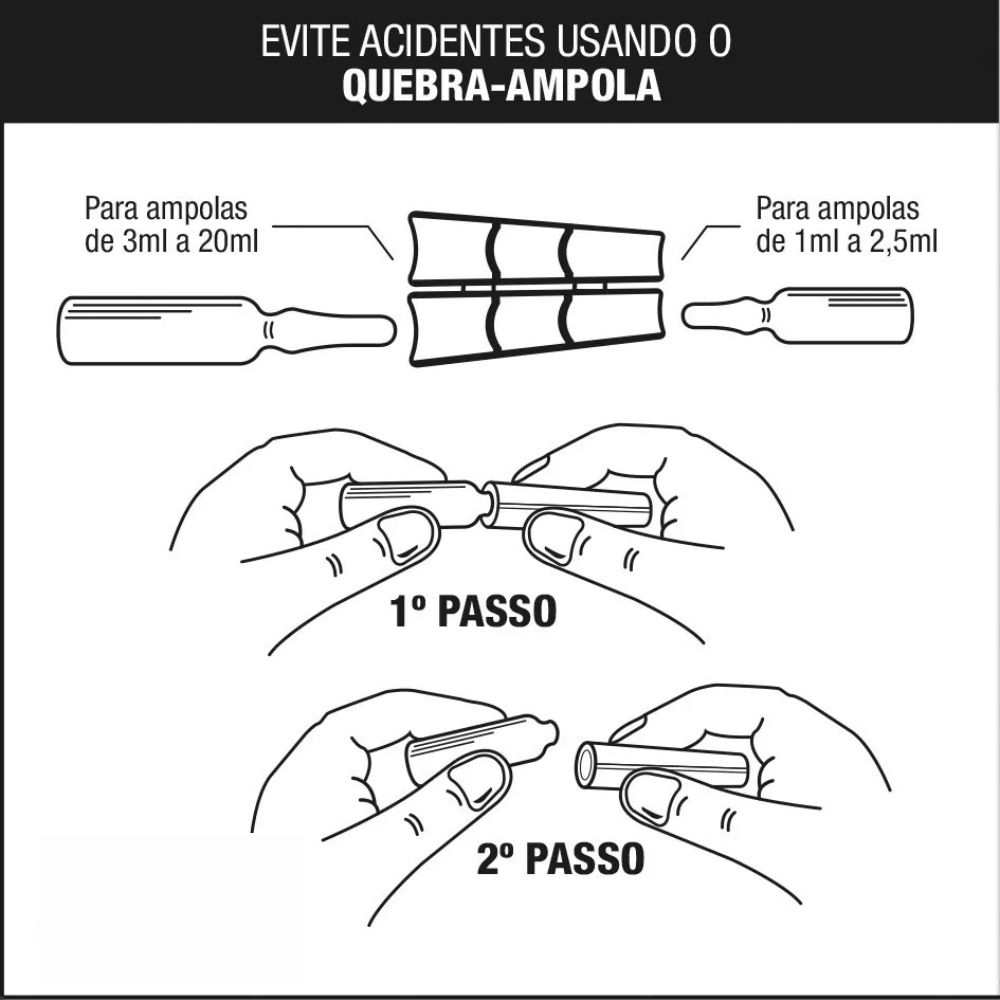 EVITE ACIDENTES USANDO O
QUEBRA-AMPOLA

Para ampolas de 3ml a 20ml

Para ampolas de 1ml a 2,5ml

1º PASSO

2º PASSO